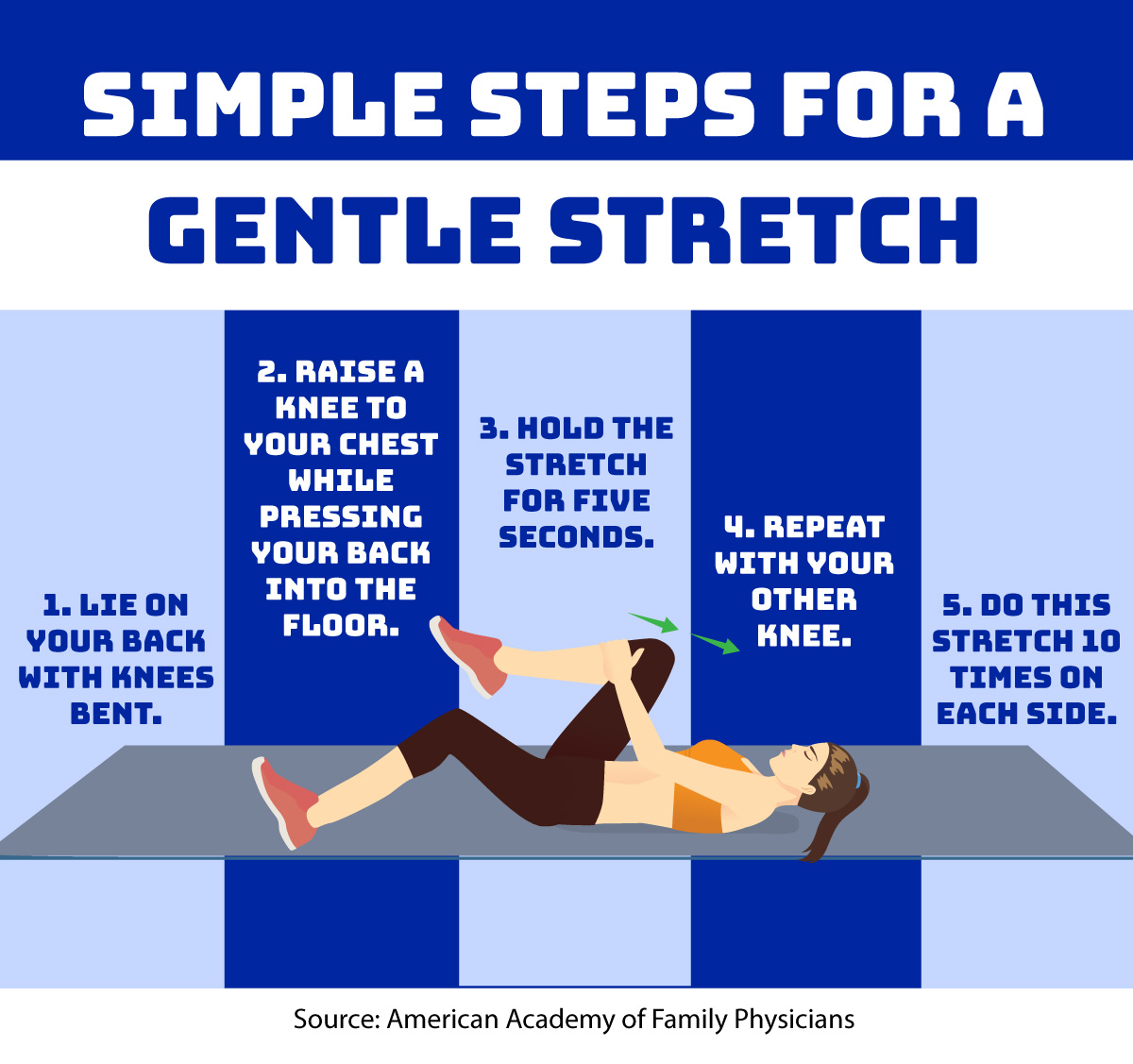 SIMPLE STEPS FOR A GENTLE STRETCH

1. LIE ON YOUR BACK WITH KNEES BENT.

2. RAISE A KNEE TO YOUR CHEST WHILE PRESSING YOUR BACK INTO THE FLOOR.

3. HOLD THE STRETCH FOR FIVE SECONDS.

4. REPEAT WITH YOUR OTHER KNEE.

5. DO THIS STRETCH 10 TIMES ON EACH SIDE.

Source: American Academy of Family Physicians