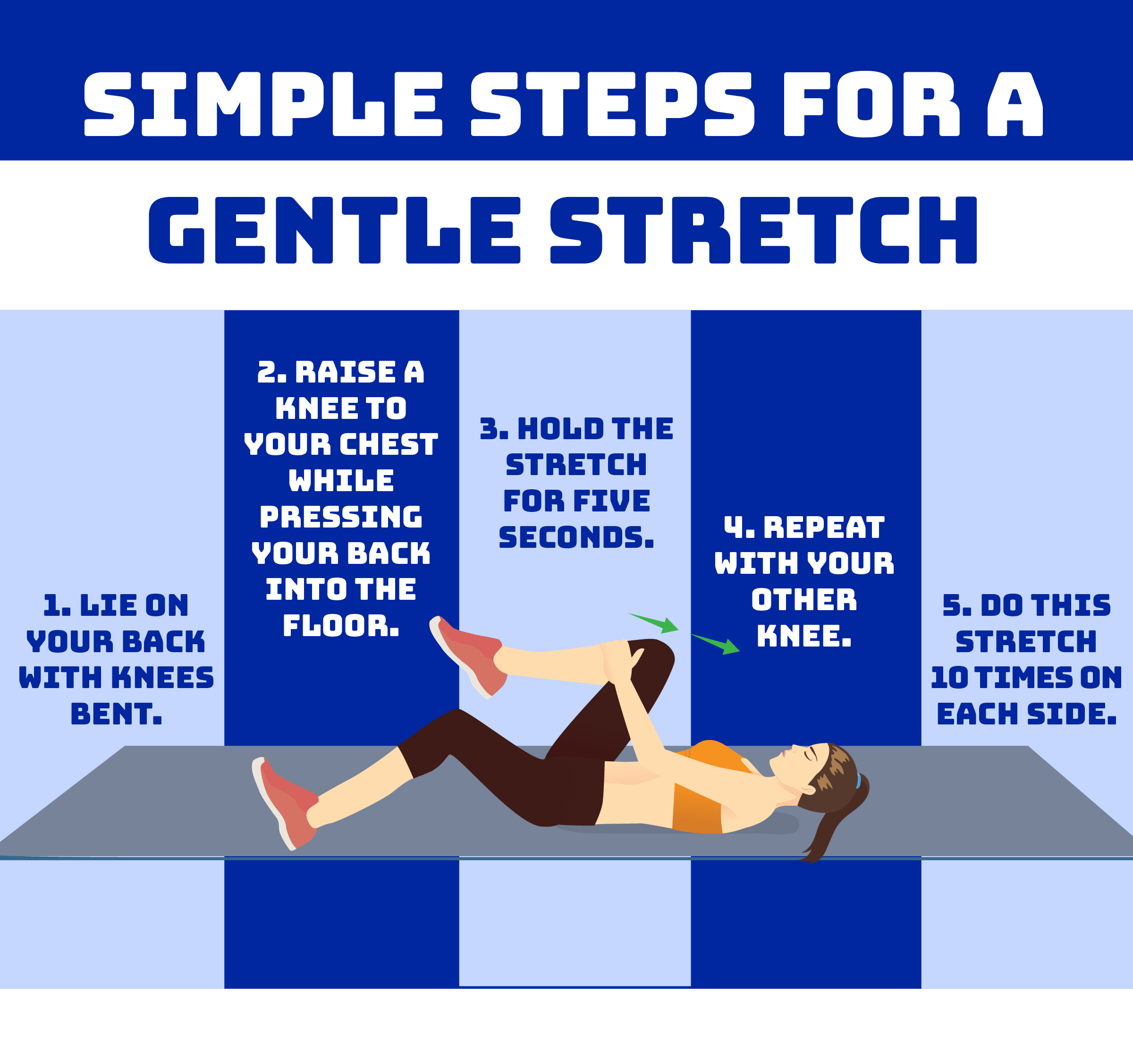 SIMPLE STEPS FOR A

GENTLE STRETCH

1. LIE ON YOUR BACK WITH KNEES BENT.

2. RAISE A KNEE TO YOUR CHEST WHILE PRESSING YOUR BACK INTO THE FLOOR.

3. HOLD THE STRETCH FOR FIVE SECONDS.

4. REPEAT WITH YOUR OTHER KNEE.

5. DO THIS STRETCH 10 TIMES ON EACH SIDE.