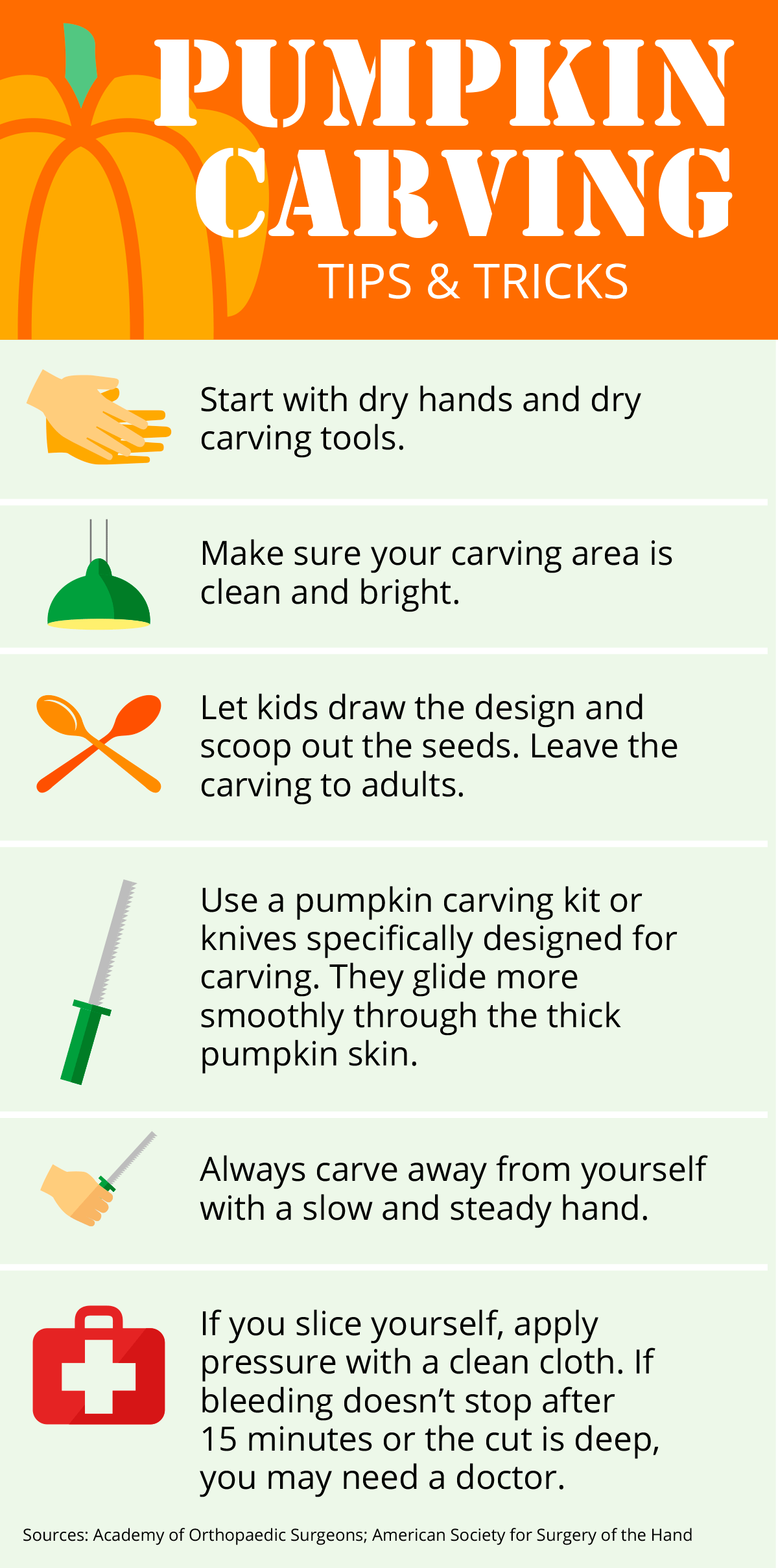 PUMPKIN CARVING
TIPS & TRICKS

Start with dry hands and dry carving tools.

Make sure your carving area is clean and bright.

Let kids draw the design and scoop out the seeds. Leave the carving to adults.

Use a pumpkin carving kit or knives specifically designed for carving. They glide more smoothly through the thick pumpkin skin.

Always carve away from yourself with a slow and steady hand.

If you slice yourself, apply pressure with a clean cloth. If bleeding doesn't stop after 15 minutes or the cut is deep, you may need a doctor.

Sources: Academy of Orthopaedic Surgeons; American Society for Surgery of the Hand